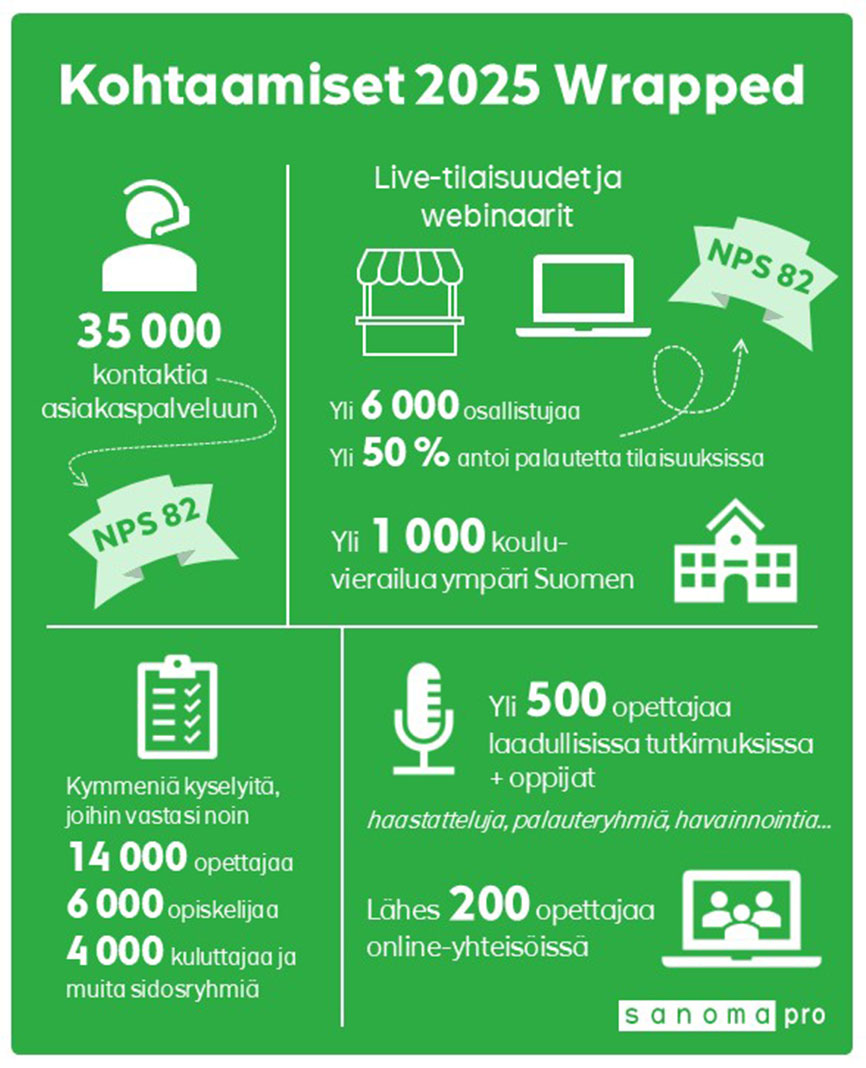 Kohtaamiset 2025 Wrapped

35 000
kontaktia asiakaspalveluun

NPS 82

Live-tilaisuudet ja webinaarit

NPS 82

Yli 6 000 osallistujaa
Yli 50 % antoi palautetta tilaisuuksissa

Yli 1 000 kouluvierailua ympäri Suomen

Kymmeniä kyselyitä, joihin vastasi noin
14 000 opettajaa
6 000 opiskelijaa
4 000 kuluttajaa ja muita sidosryhmiä

Yli 500 opettajaa laadullisissa tutkimuksissa + oppijat

haastatteluja, palauteryhmiä, havainnointia...

Lähes 200 opettajaa online-yhteisöissä

sanoma pro